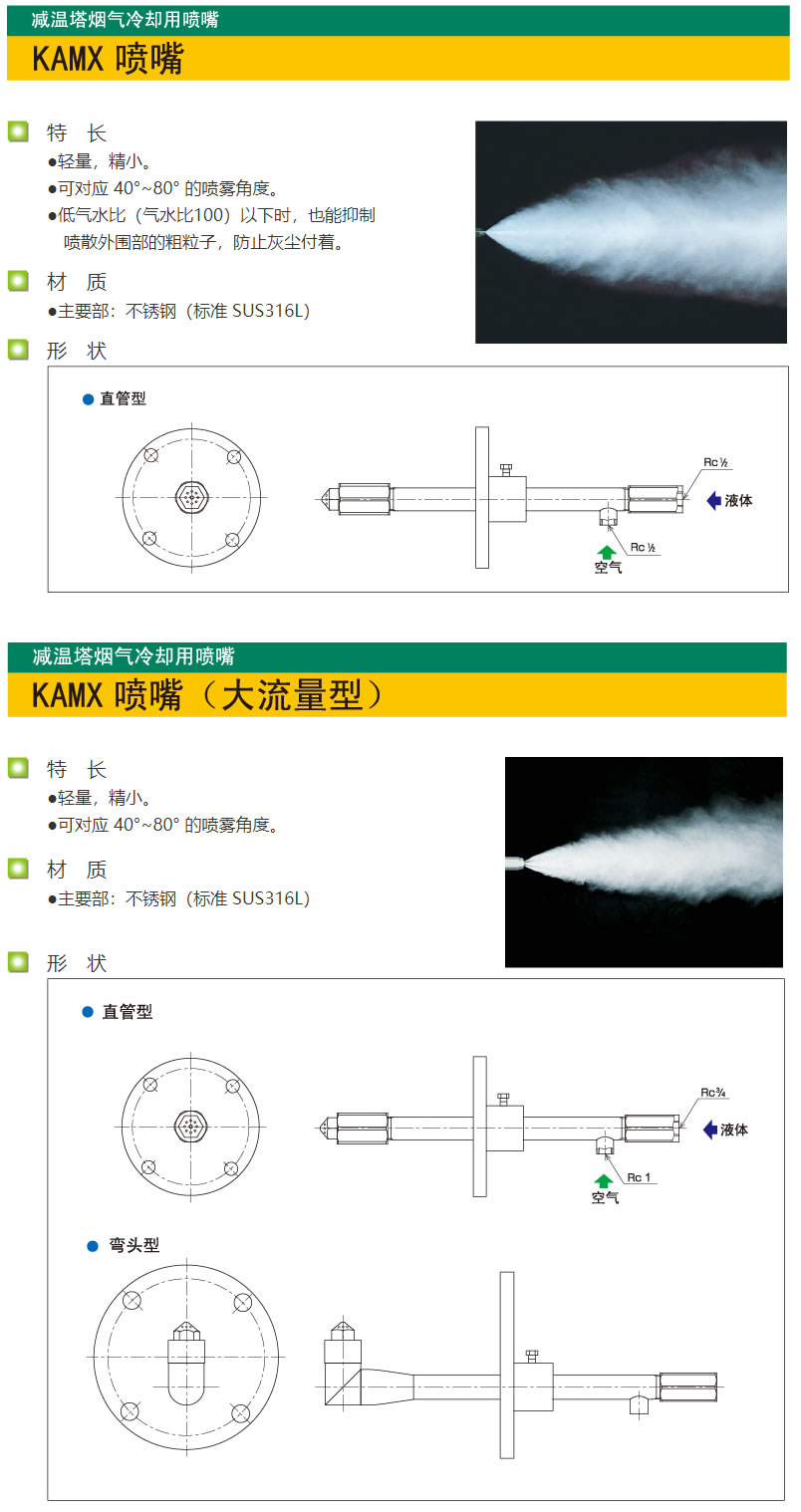 减温塔烟气冷却用喷嘴

KAMX 喷嘴

特 长

●轻量，精小。

●可对应 40°~80° 的喷雾角度。

●低气水比（气水比100）以下时，也能抑制喷散外围部的粗粒子，防止灰尘付着。

材 质

●主要部：不锈钢（标准 SUS316L）

形 状

● 直管型

Rc ½

液体

Rc ½

空气

减温塔烟气冷却用喷嘴

KAMX 喷嘴（大流量型）

特 长

●轻量，精小。

●可对应 40°~80° 的喷雾角度。

材 质

●主要部：不锈钢（标准 SUS316L）

形 状

● 直管型

Rc¾

液体

Rc 1

空气

● 弯头型