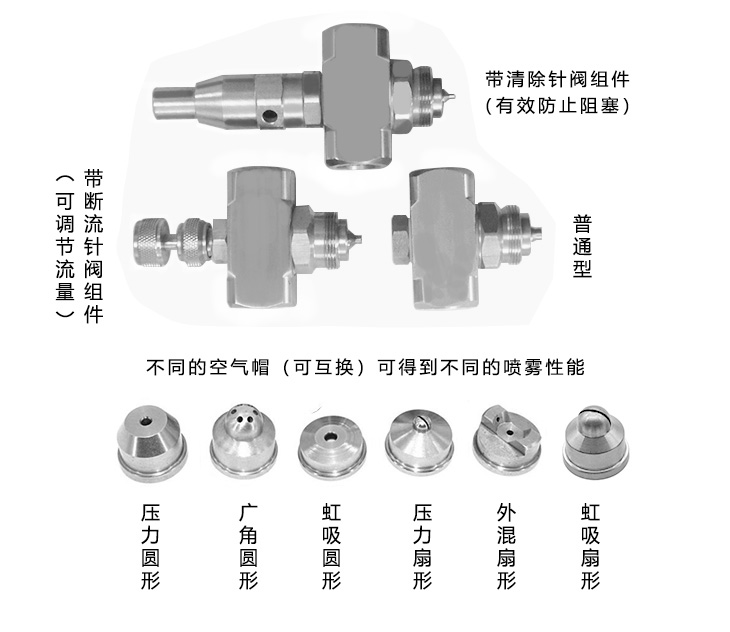 带清除针阀组件
(有效防止阻塞)

带断流针阀组件
(可调节流量)

普通型

不同的空气帽(可互换)可得到不同的喷雾性能

压力圆形

广角圆形

虹吸圆形

压力扇形

外混扇形

虹吸扇形