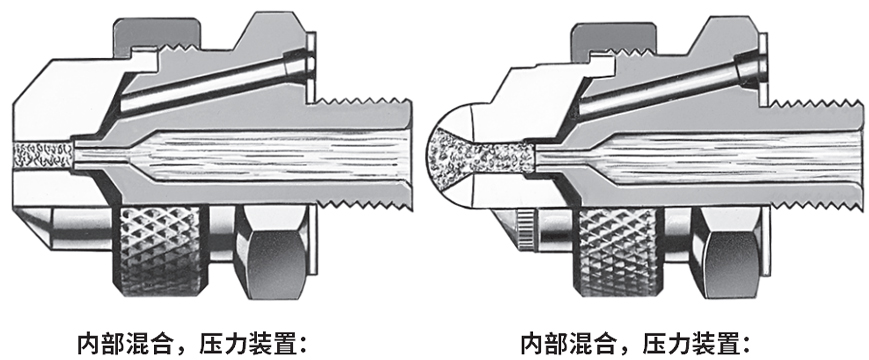 内部混合，压力装置：

内部混合，压力装置：